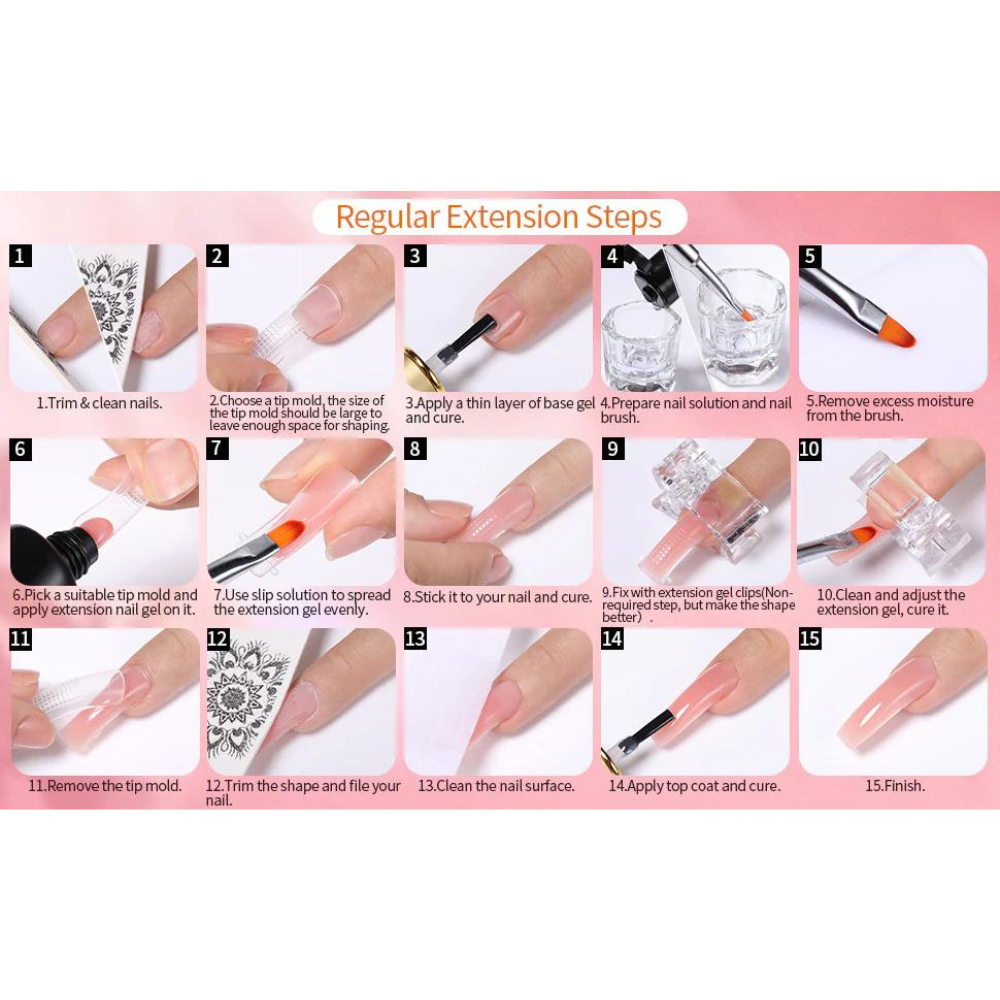 Regular Extension Steps

1

1.Trim & clean nails.

2

2.Choose a tip mold, the size of the tip mold should be large to leave enough space for shaping.

3

3.Apply a thin layer of base gel and cure.

4

4.Prepare nail solution and nail brush.

5

5.Remove excess moisture from the brush.

6

6.Pick a suitable tip mold and apply extension nail gel on it.

7

7.Use slip solution to spread the extension gel evenly.

8

8.Stick it to your nail and cure.

9

9.Fix with extension gel clips(Non-required step, but make the shape better).

10

10.Clean and adjust the extension gel, cure it.

11

11.Remove the tip mold.

12

12.Trim the shape and file your nail.

13

13.Clean the nail surface.

14

14.Apply top coat and cure.

15

15.Finish.